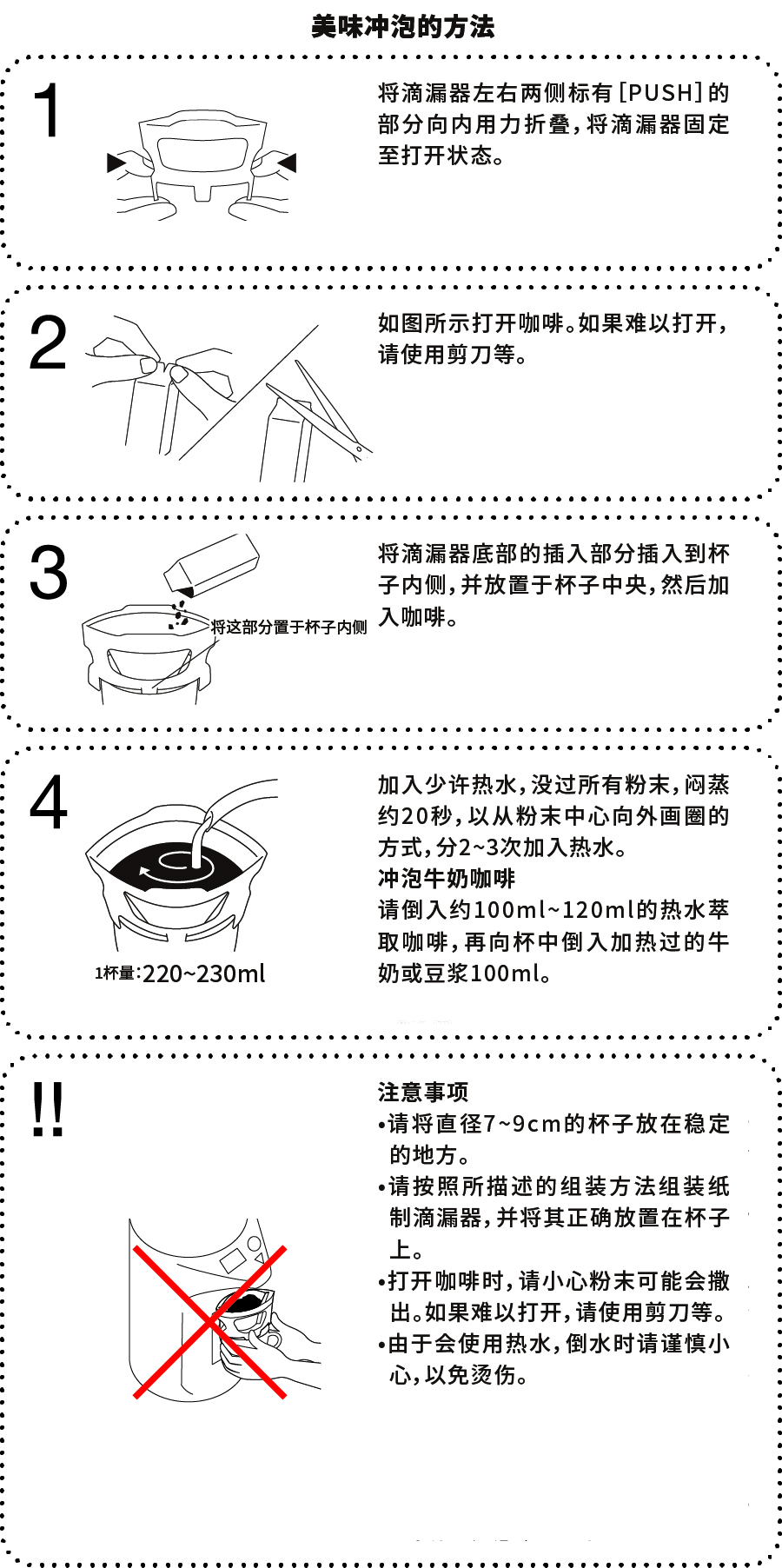 美味冲泡的方法

1

将滴漏器左右两侧标有[PUSH]的部分向内用力折叠，将滴漏器固定至打开状态。

2

如图所示打开咖啡。如果难以打开，请使用剪刀等。

3

将这部分置于杯子内侧

将滴漏器底部的插入部分插入到杯子内侧，并放置于杯子中央，然后加入咖啡。

4

1杯量:220~230ml

加入少许热水，没过所有粉末，闷蒸约20秒，以从粉末中心向外画圈的方式，分2~3次加入热水。
冲泡牛奶咖啡
请倒入约100ml~120ml的热水萃取咖啡，再向杯中倒入加热过的牛奶或豆浆100ml。

!!

注意事项
•请将直径7~9cm的杯子放在稳定的地方。
•请按照所描述的组装方法组装纸制滴漏器，并将其正确放置在杯子上。
•打开咖啡时，请小心粉末可能会撒出。如果难以打开，请使用剪刀等。
•由于会使用热水，倒水时请谨慎小心，以免烫伤。